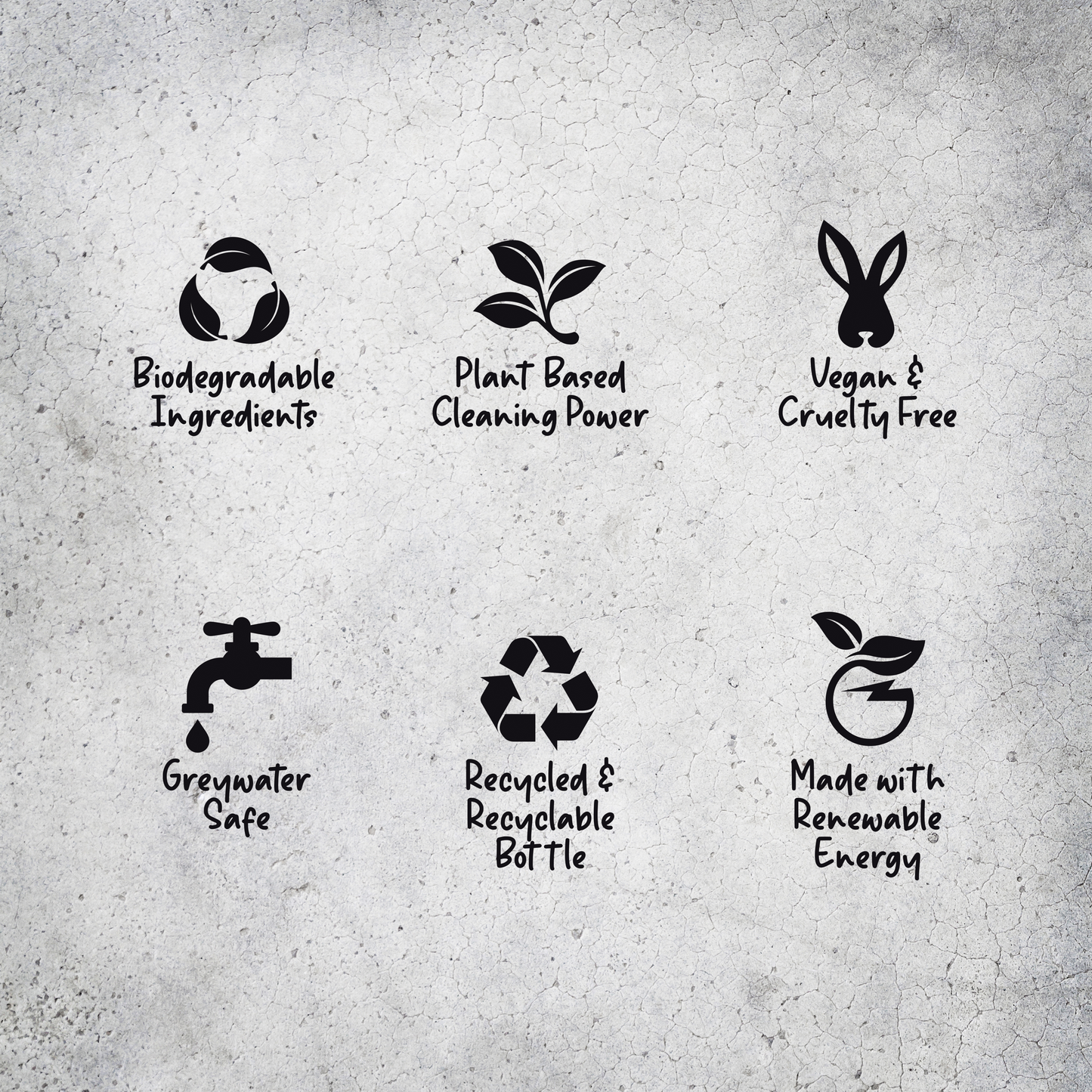 Biodegradable Ingredients

Plant Based Cleaning Power

Vegan & Cruelty Free

Greywater Safe

Recycled & Recyclable Bottle

Made with Renewable Energy