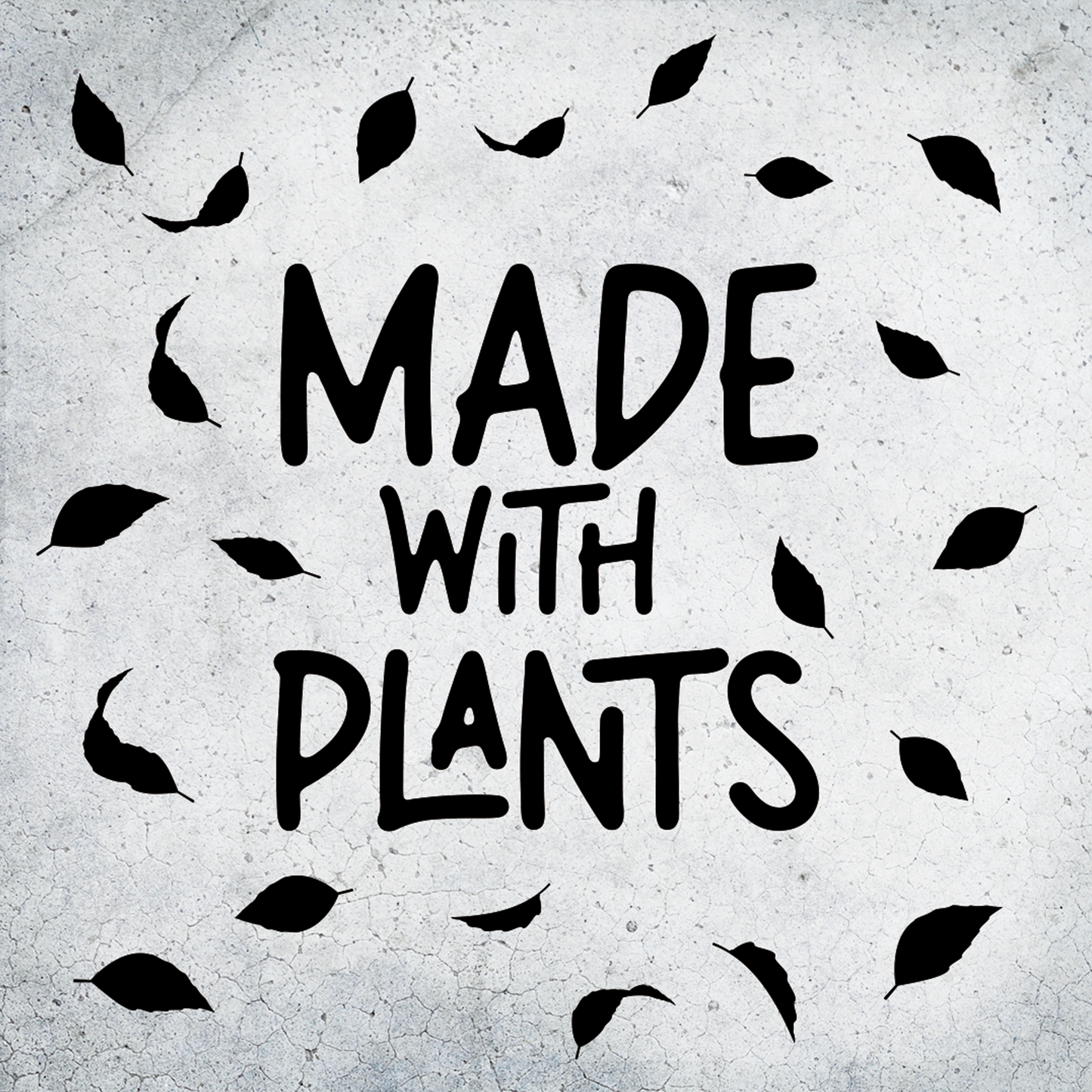 MADE
WITH
PLANTS